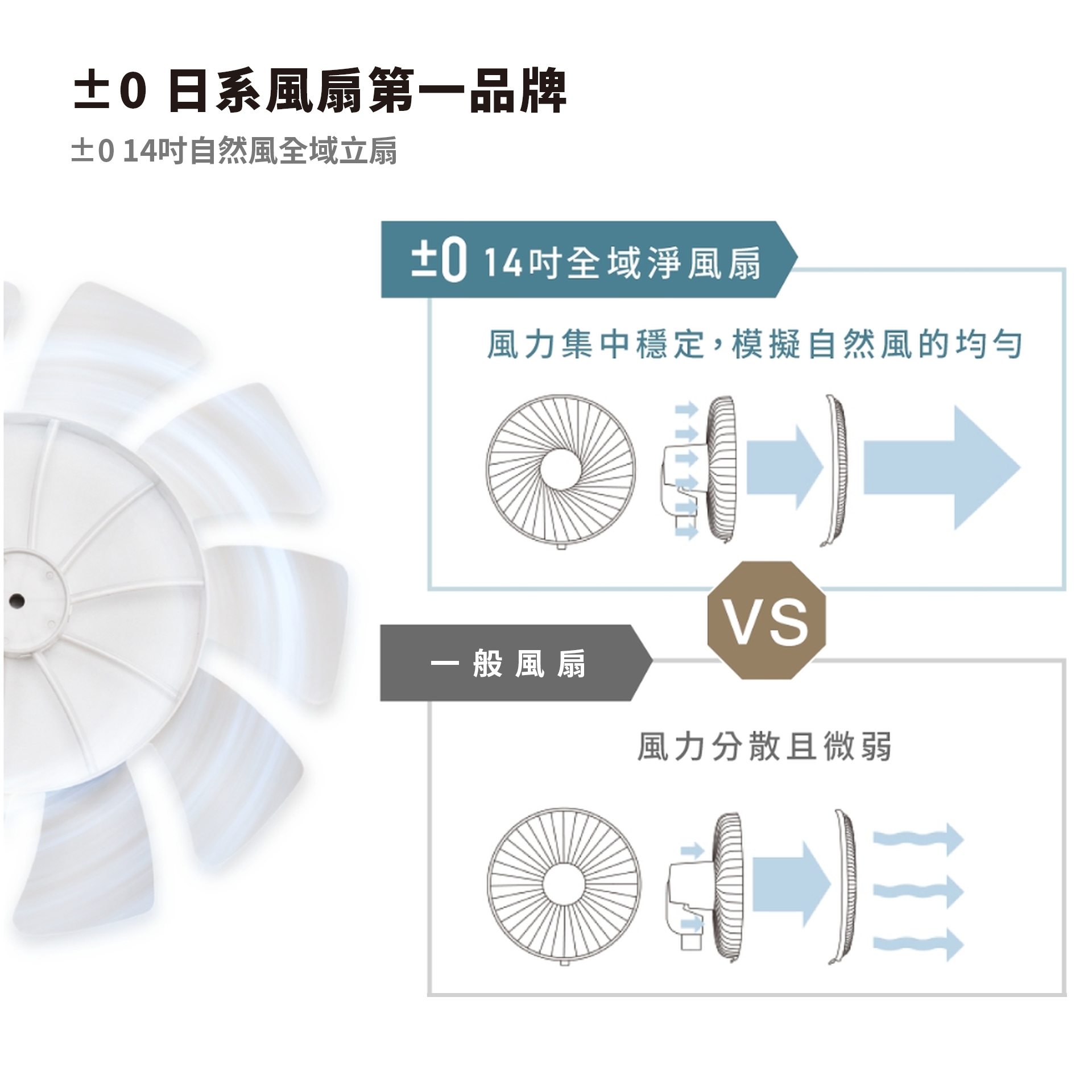 ±0 日系風扇第一品牌

±0 14吋自然風全域立扇

±0 14吋全域淨風扇

風力集中穩定，模擬自然風的均勻

VS

一般風扇

風力分散且微弱